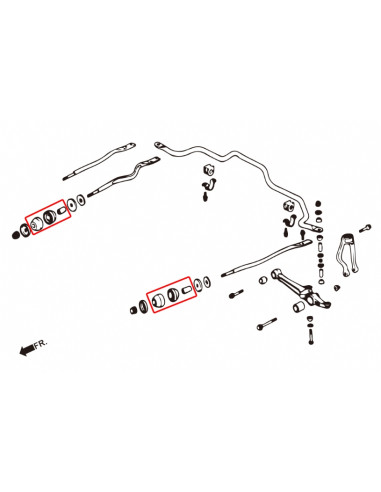 FR.