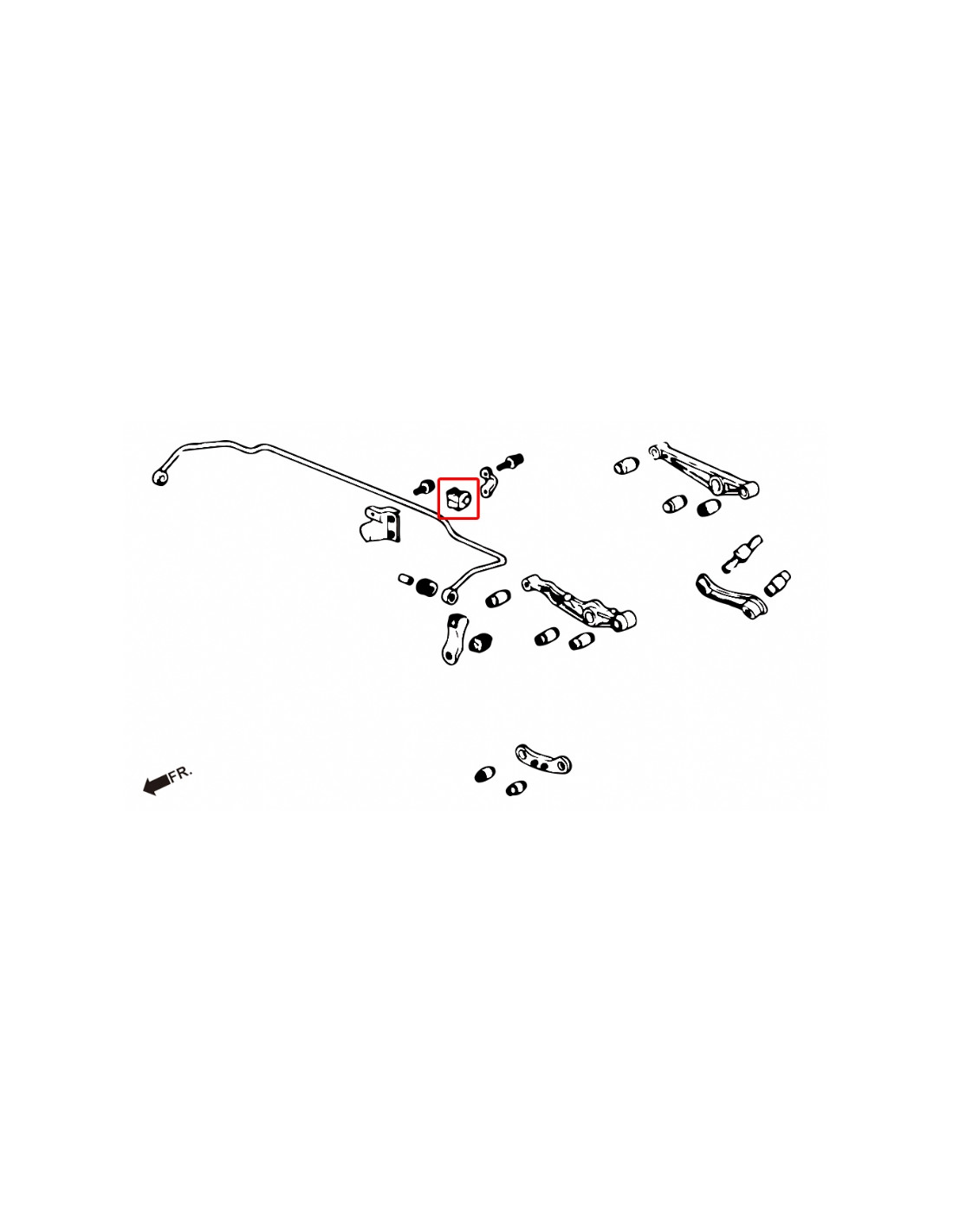 FR.