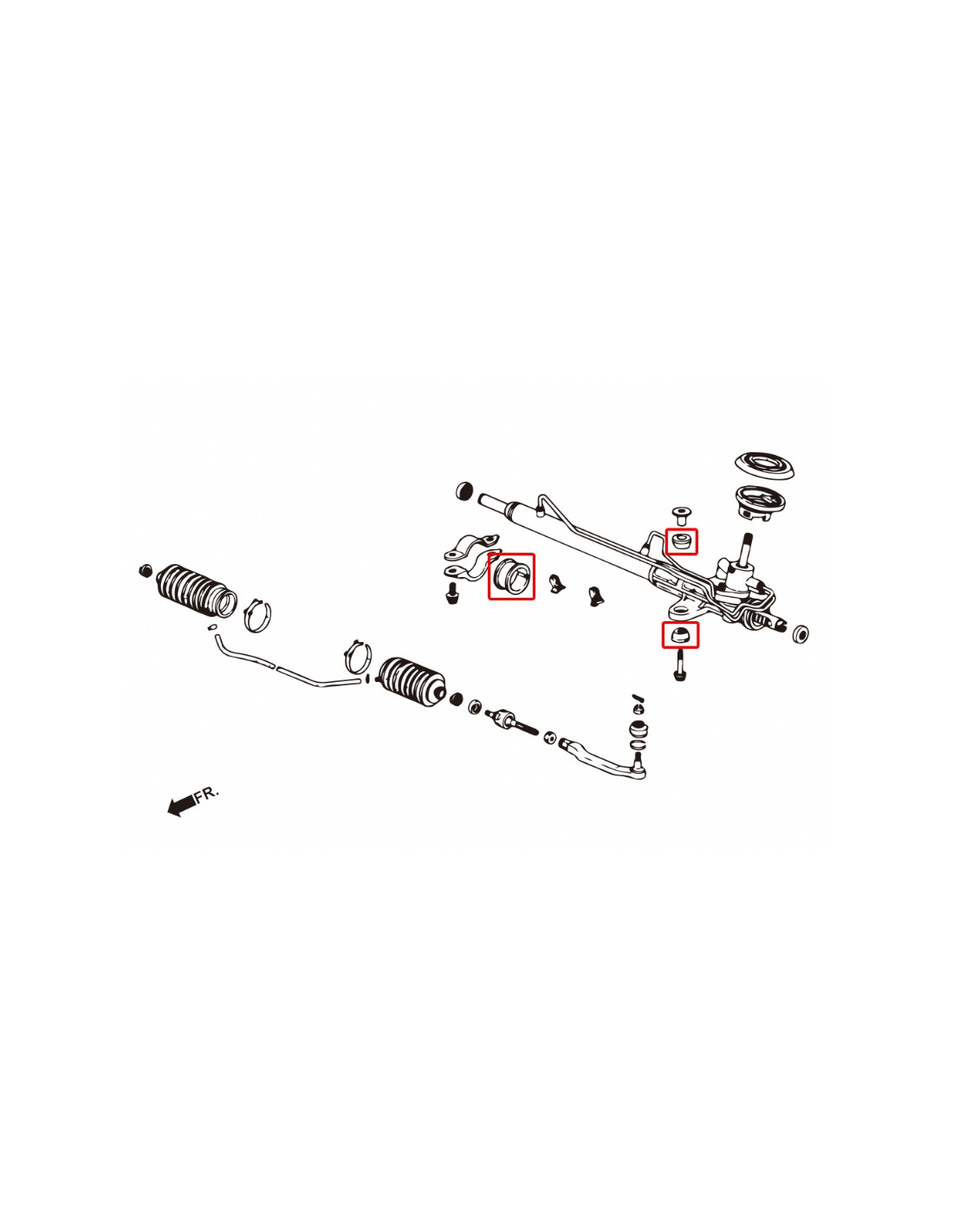 FR.