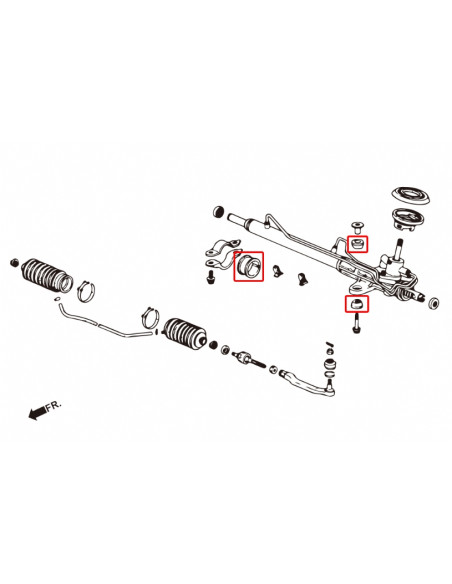 FR.