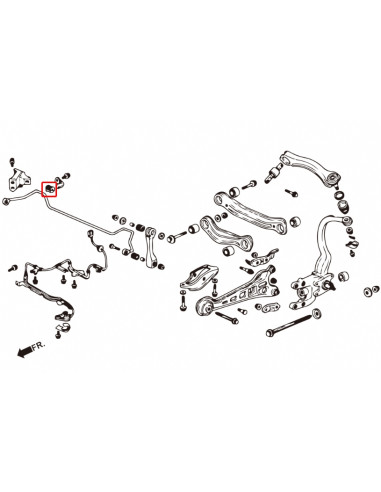 FR.