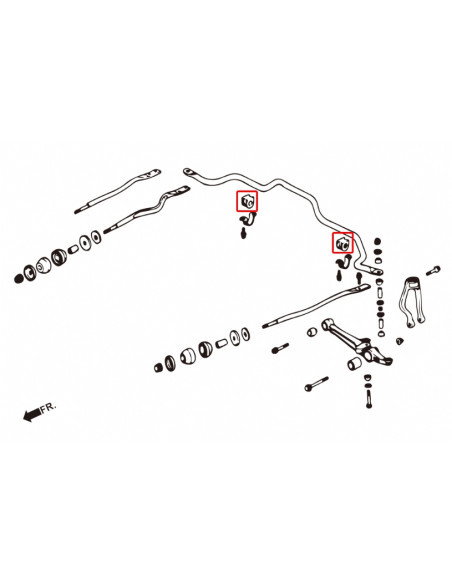 FR.