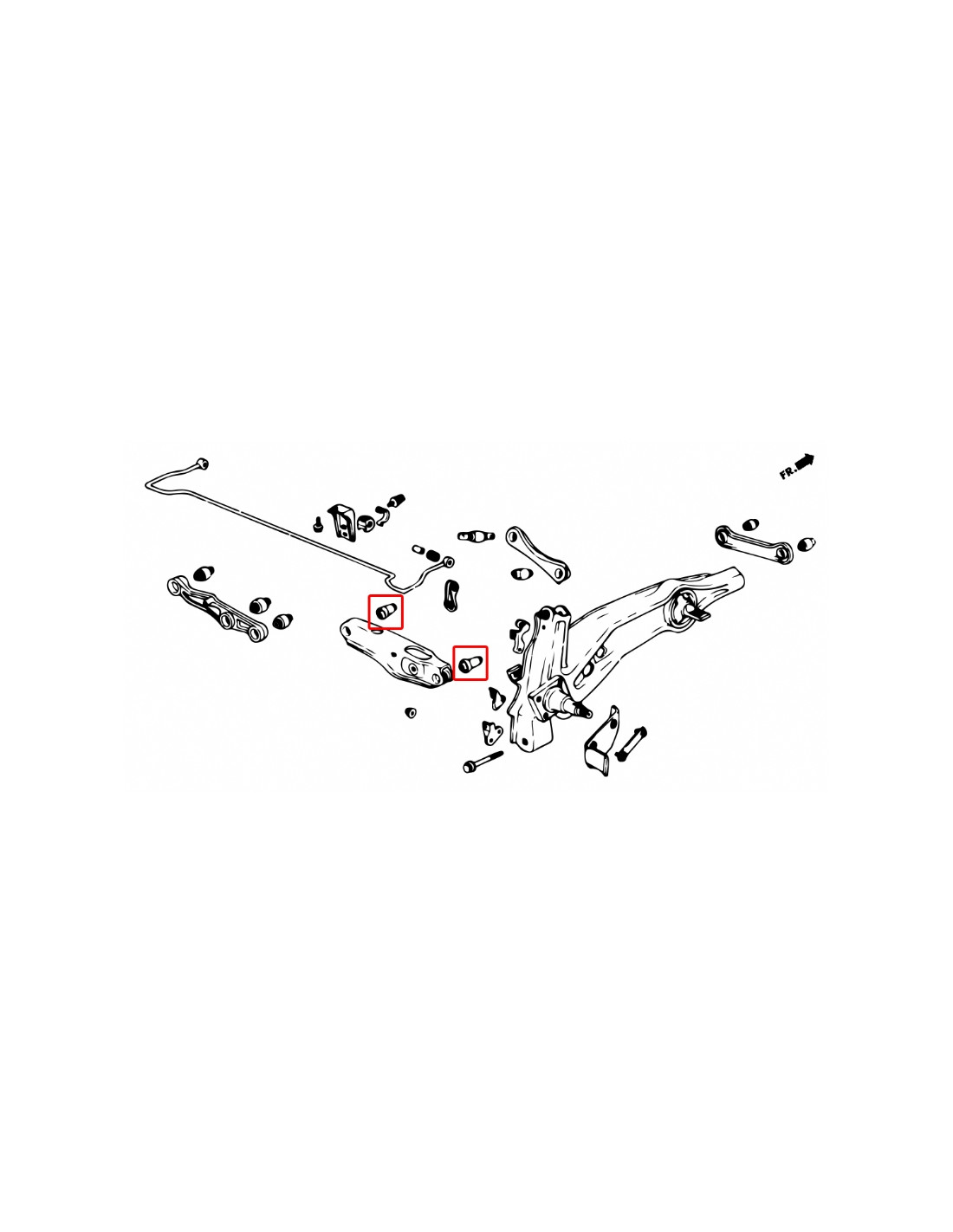 FR.