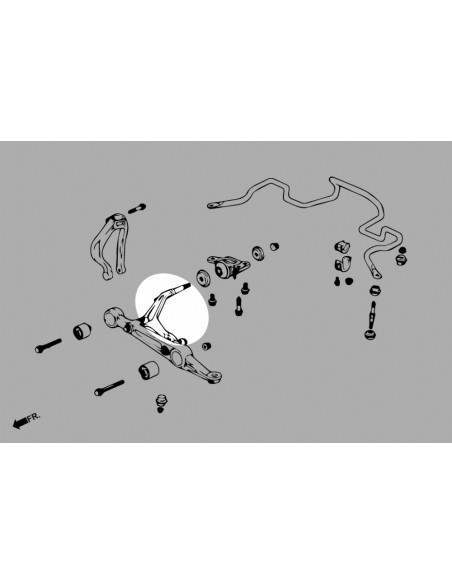 FR.