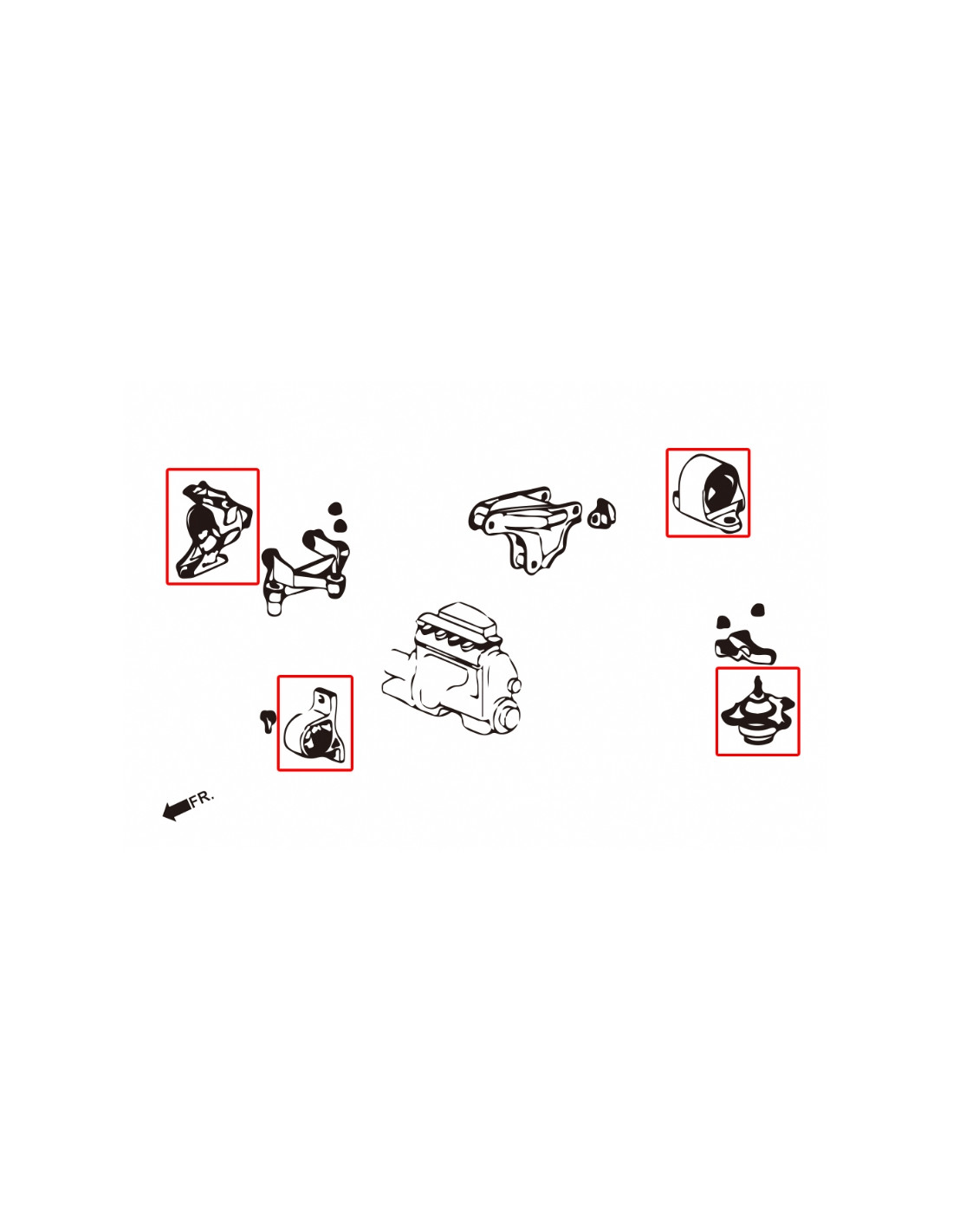 FR.