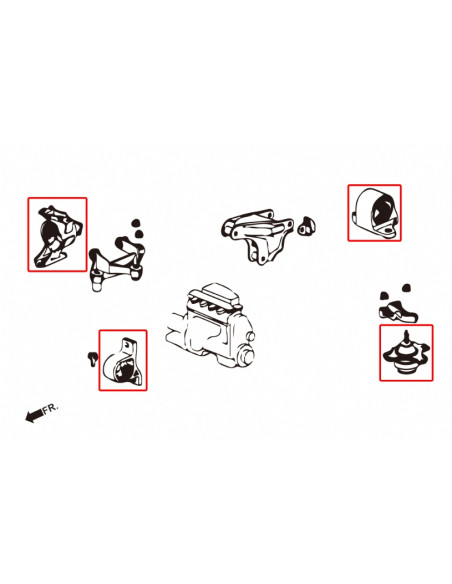 FR.