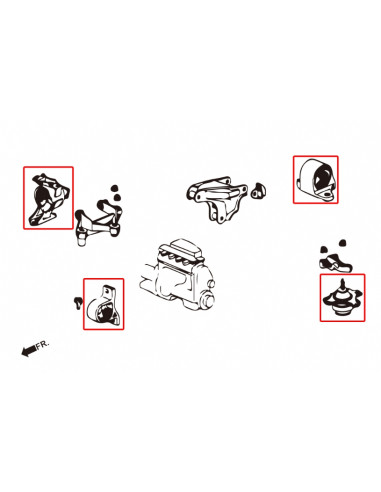 FR.