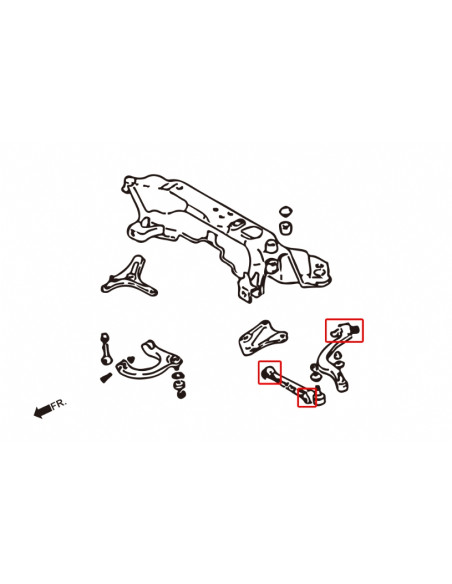 FR.