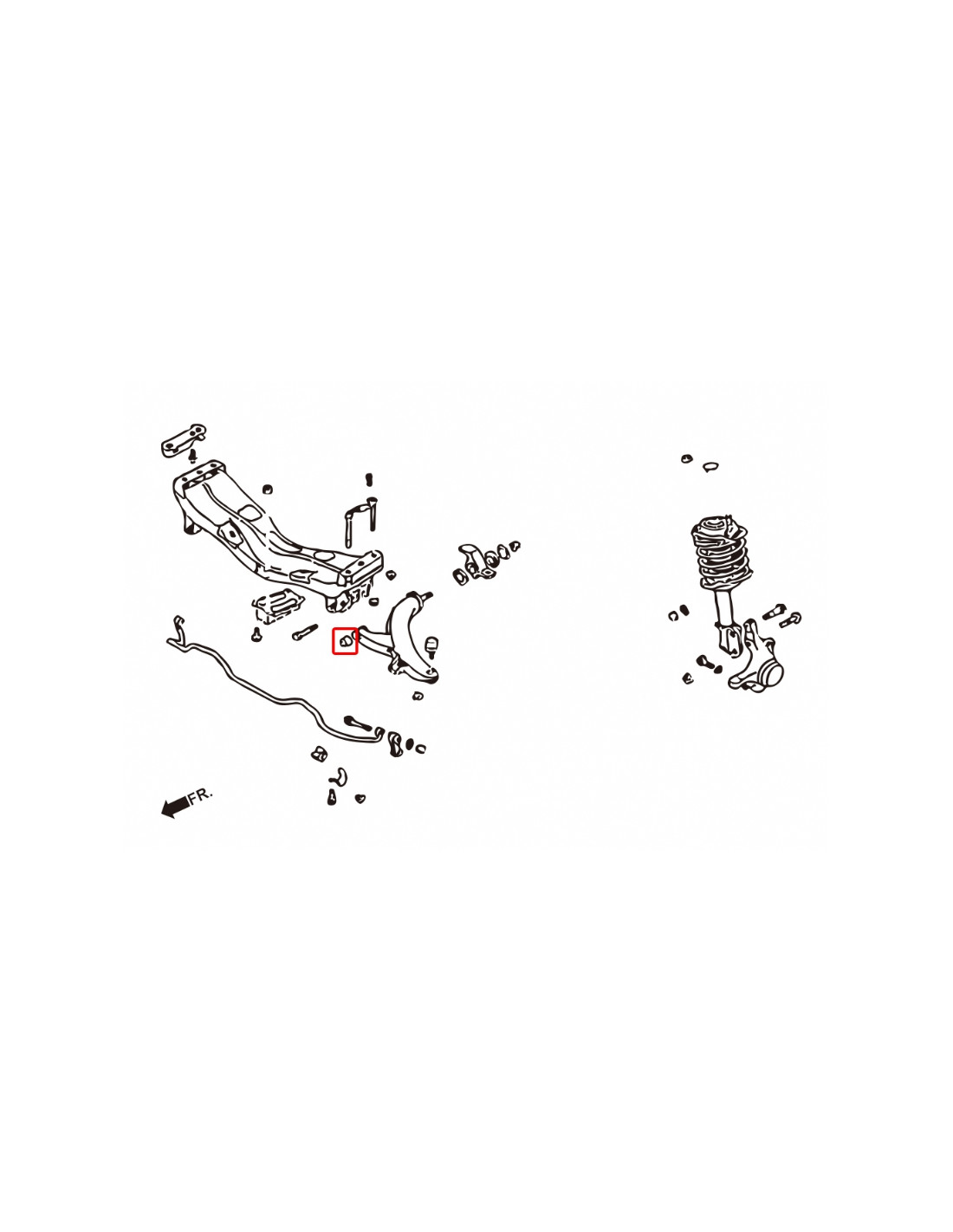 FR.