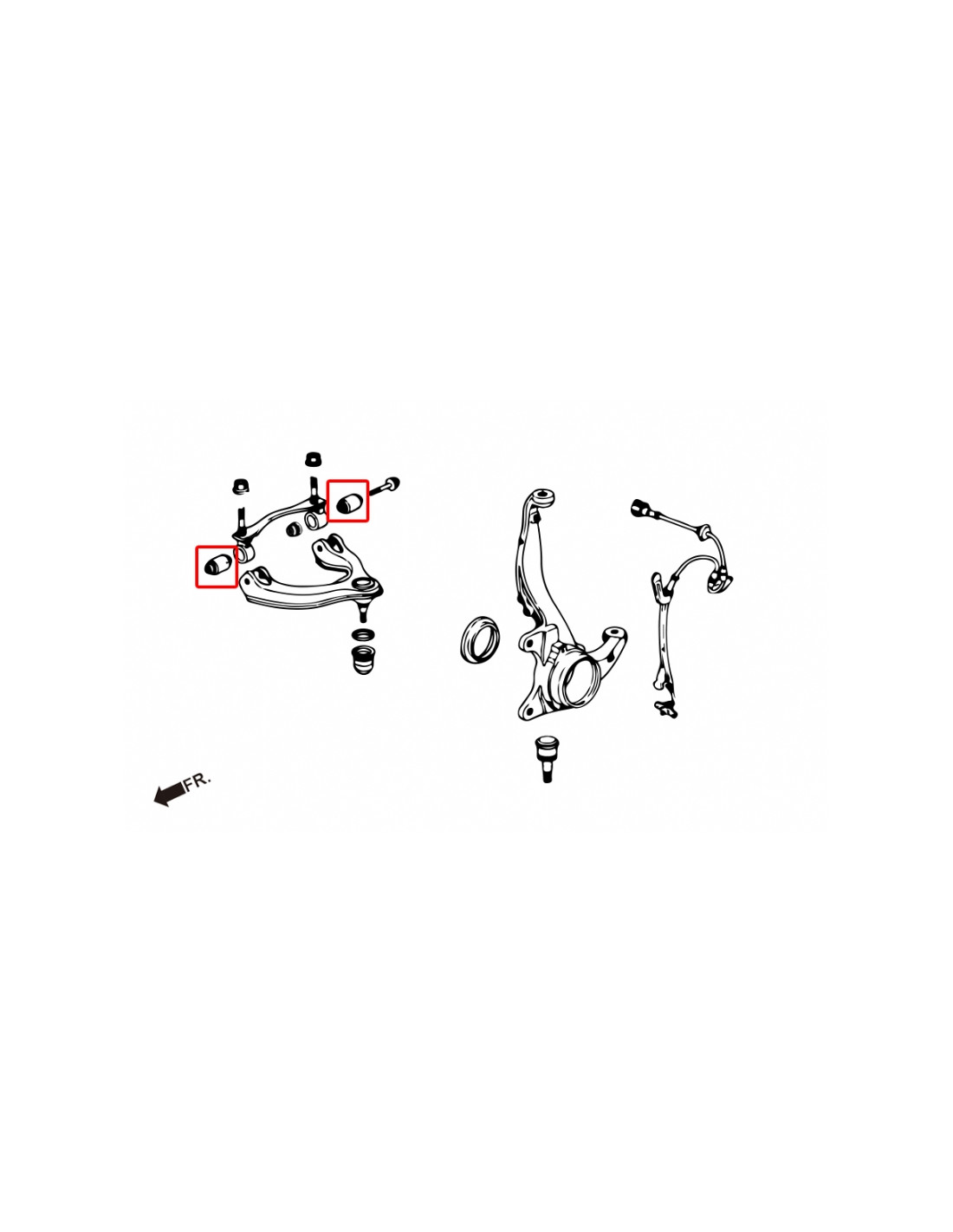 FR.