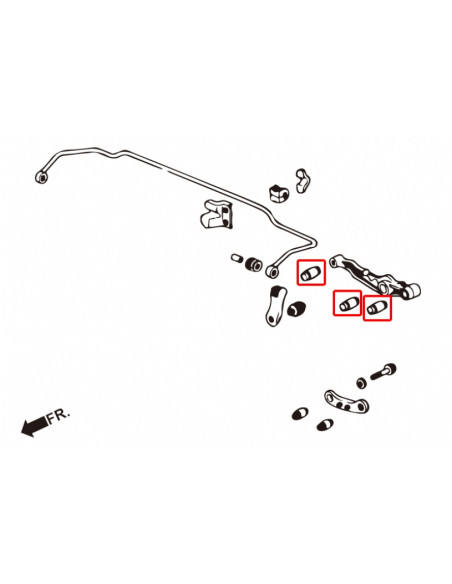 FR.