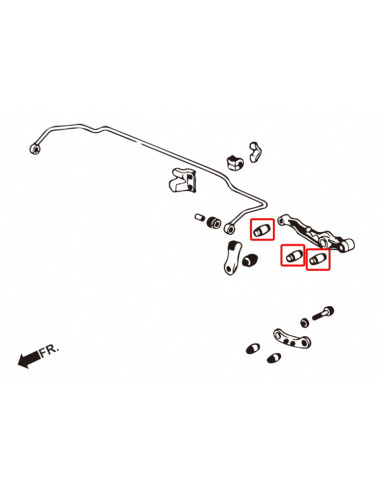 FR.