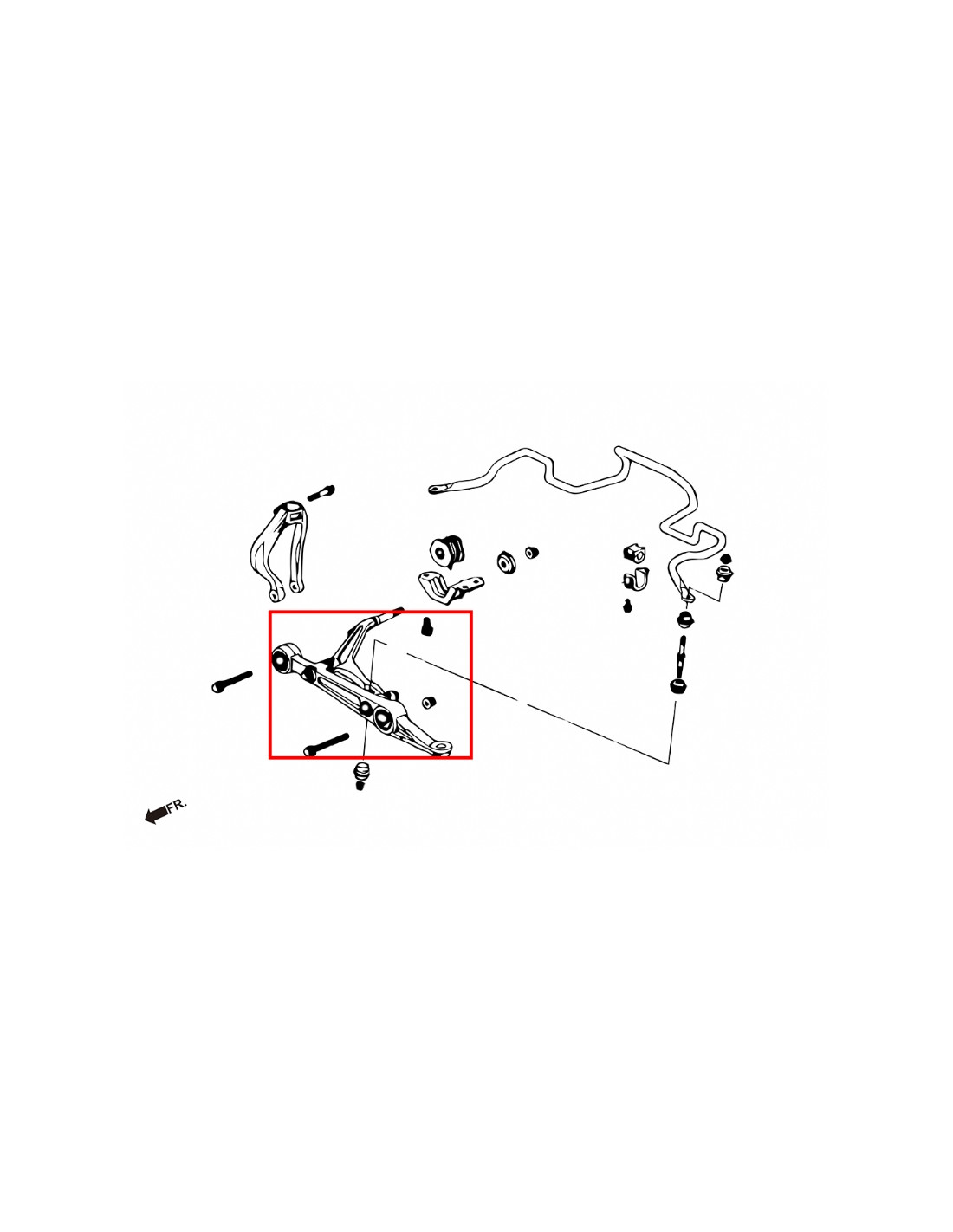 FR.