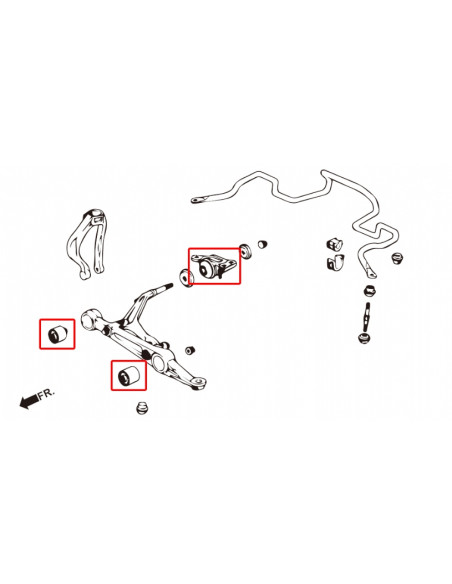 FR.