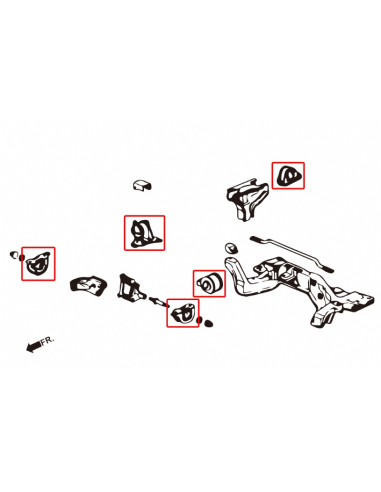 FR.