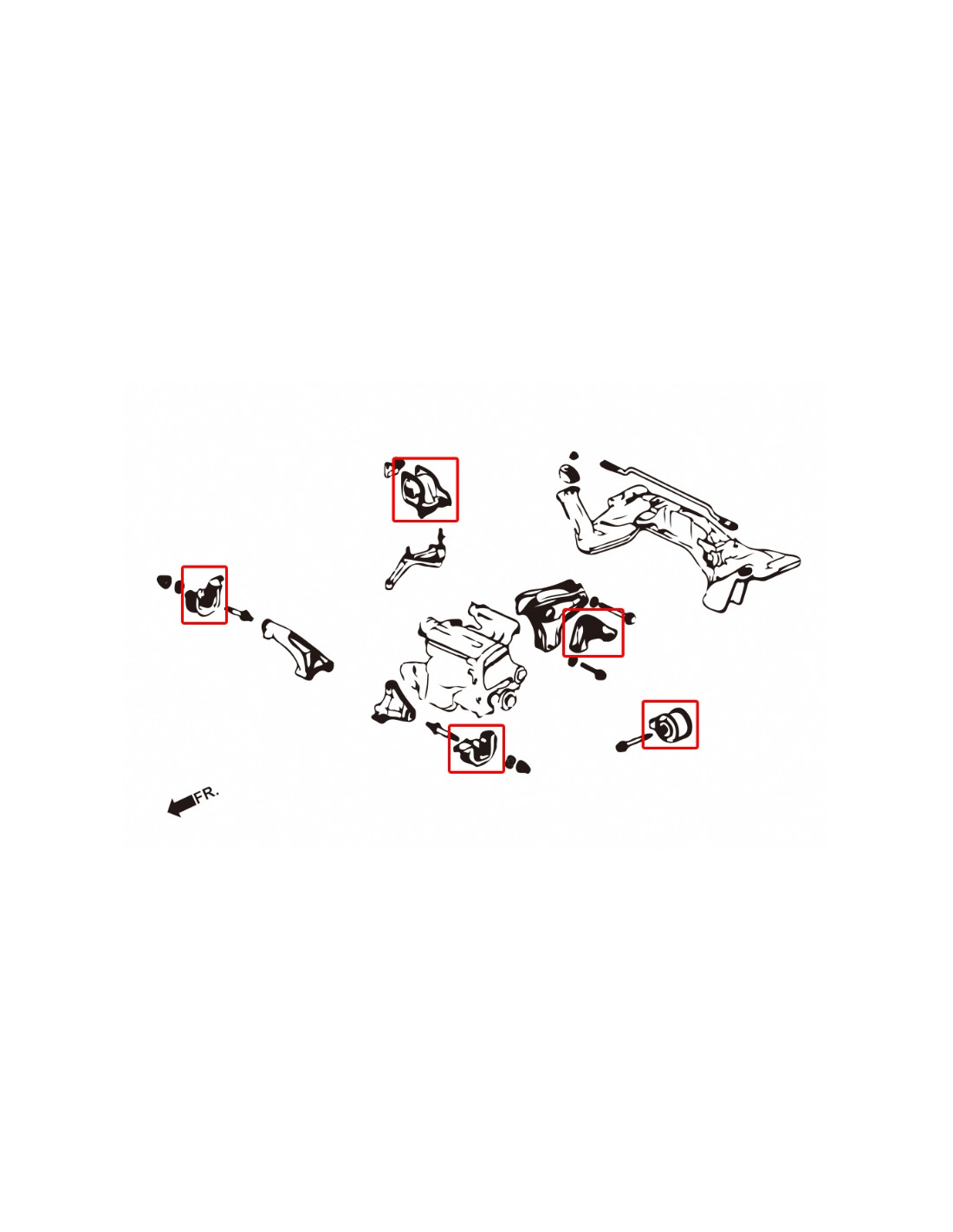 FR.