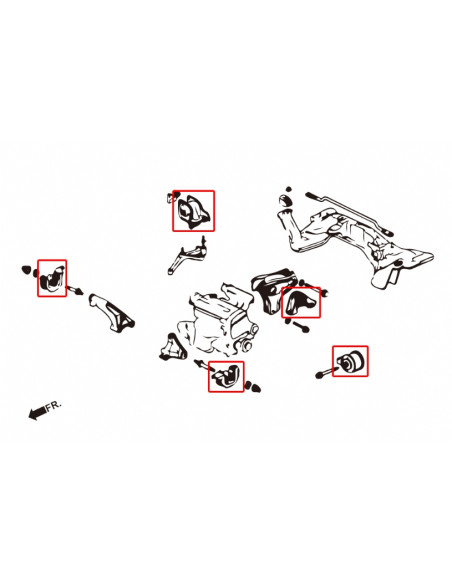 FR.