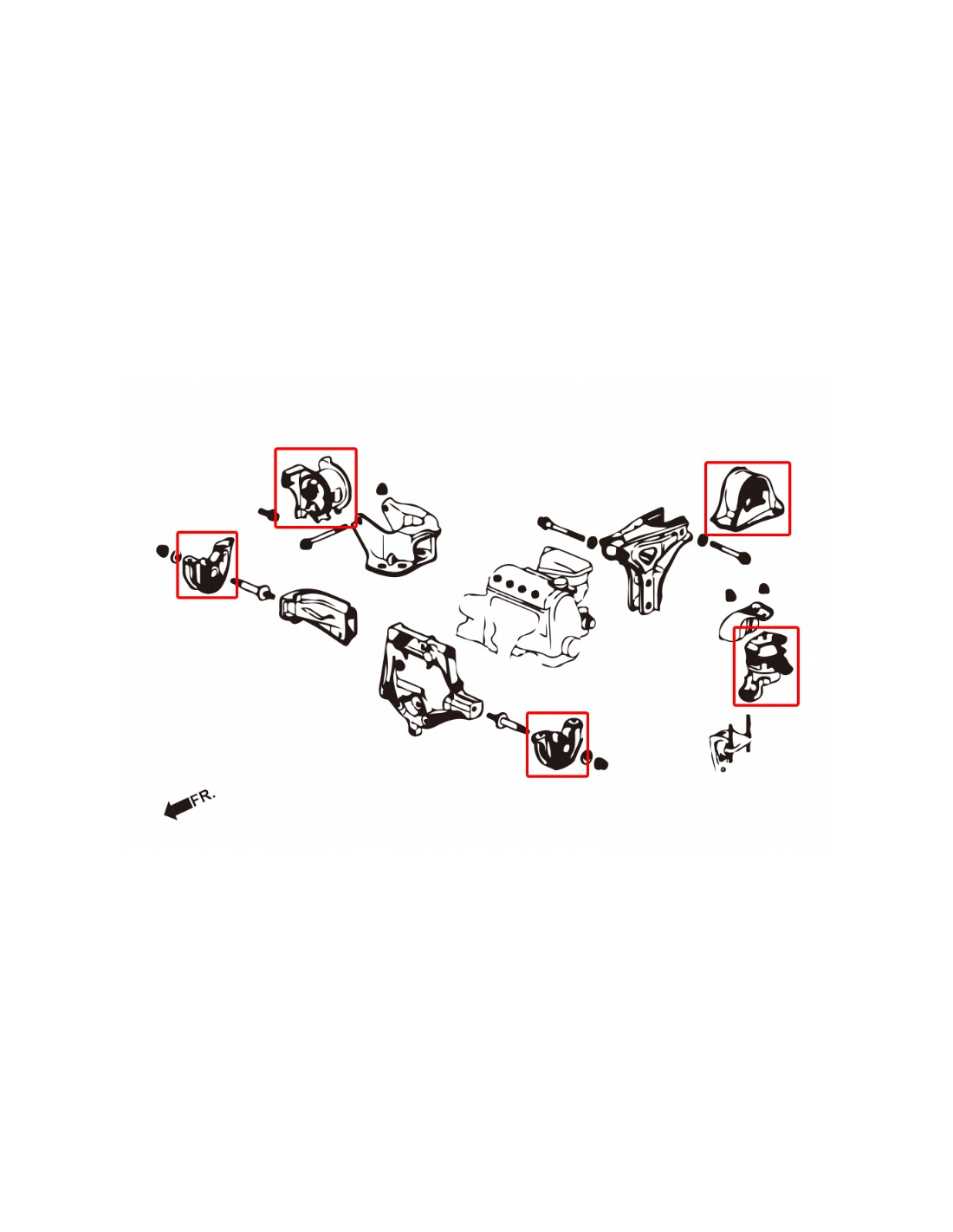 FR.