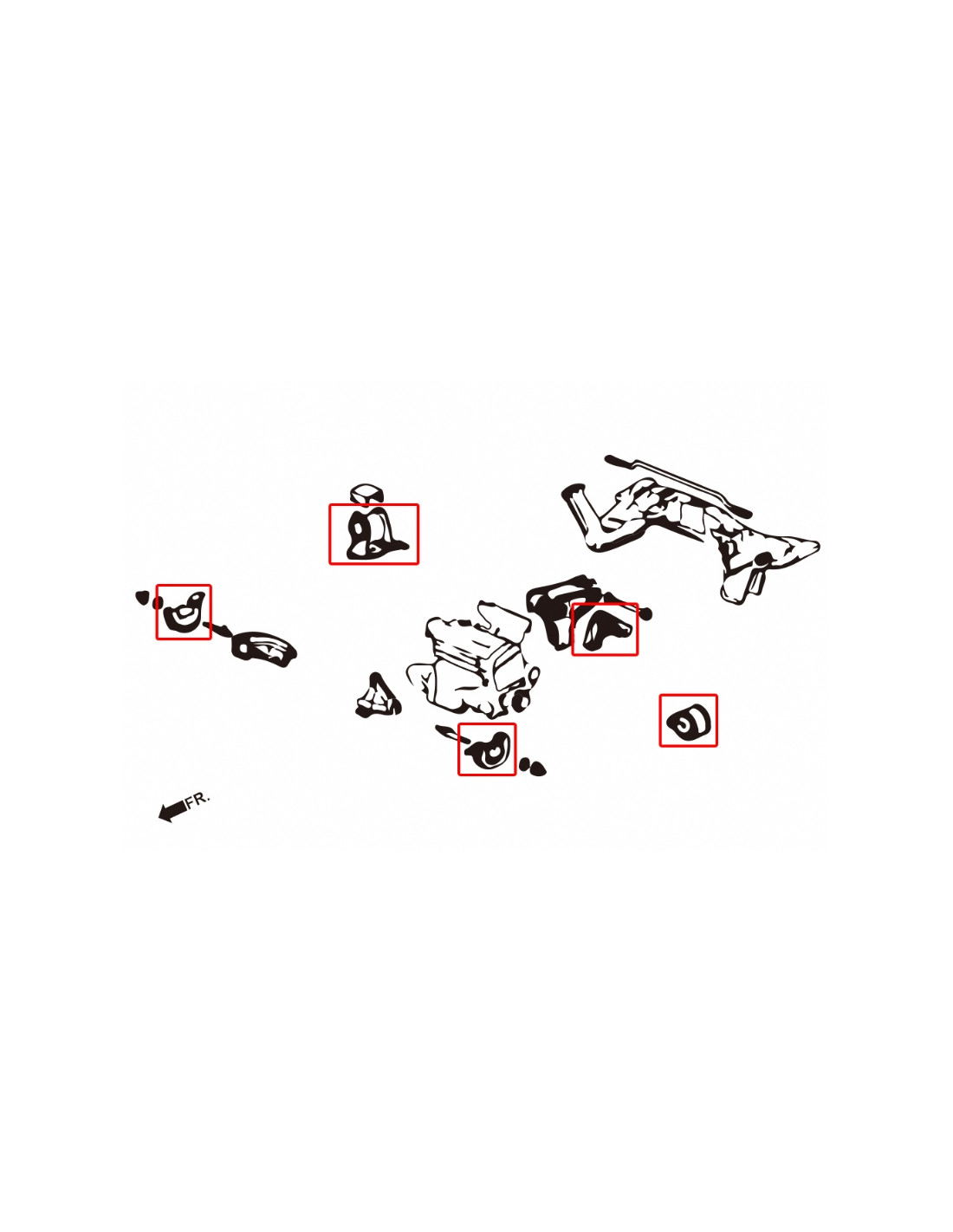 FR.