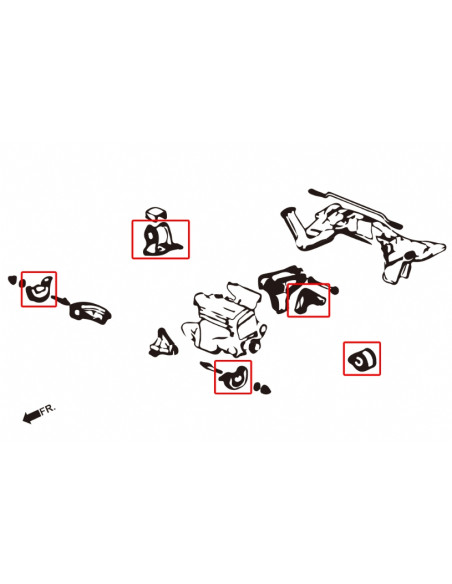 FR.