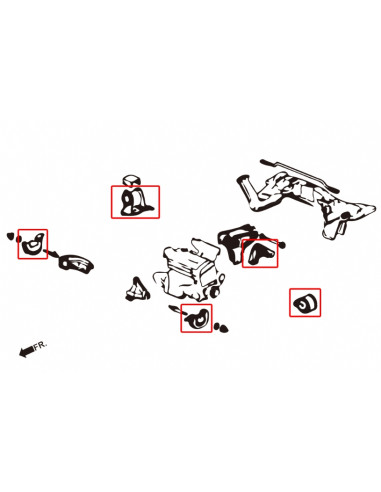 FR.